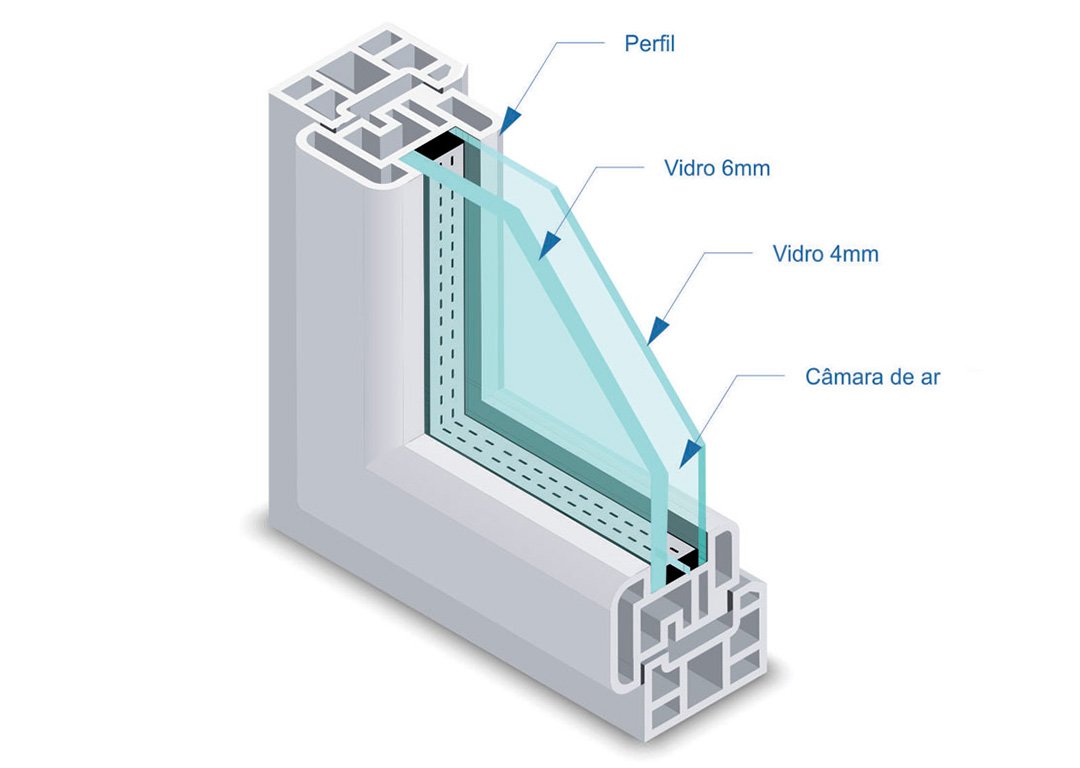 Perfil

Vidro 6mm

Vidro 4mm

Câmara de ar